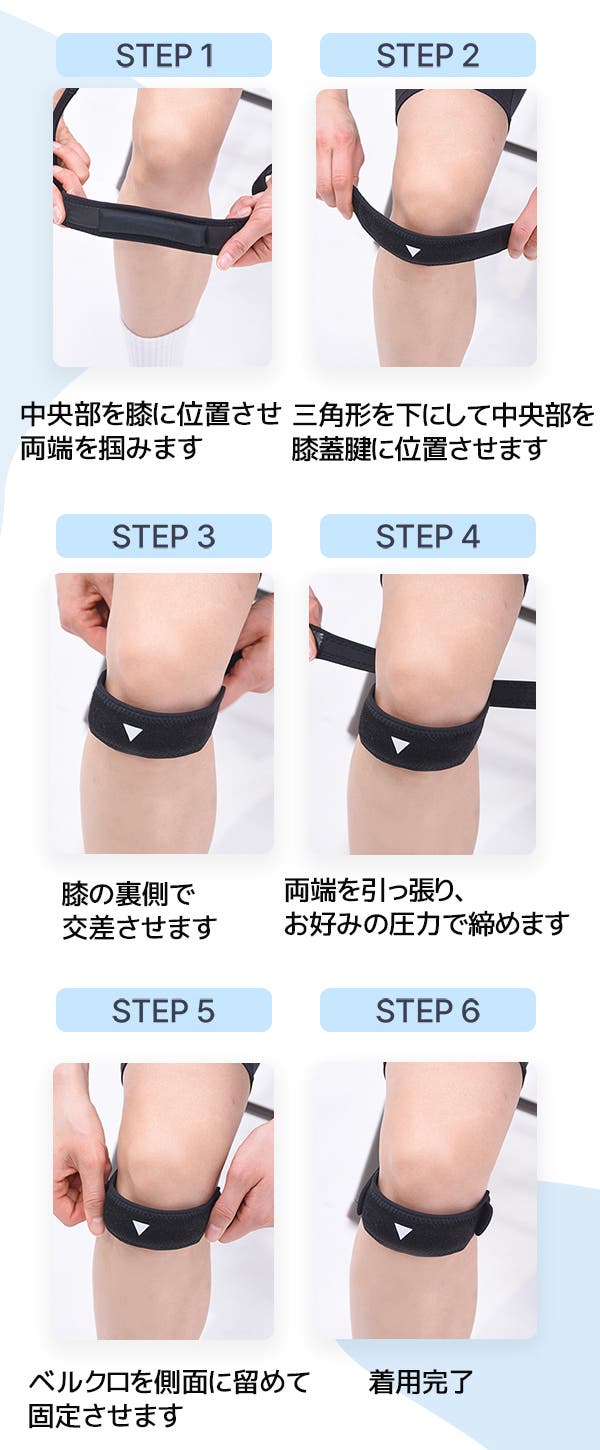 STEP 1

中央部を膝に位置させ両端を掴みます

STEP 2

三角形を下にして中央部を膝蓋腱に位置させます

STEP 3

膝の裏側で交差させます

STEP 4

両端を引っ張り、お好みの圧力で締めます

STEP 5

ベルクロを側面に留めて固定させます

STEP 6

着用完了