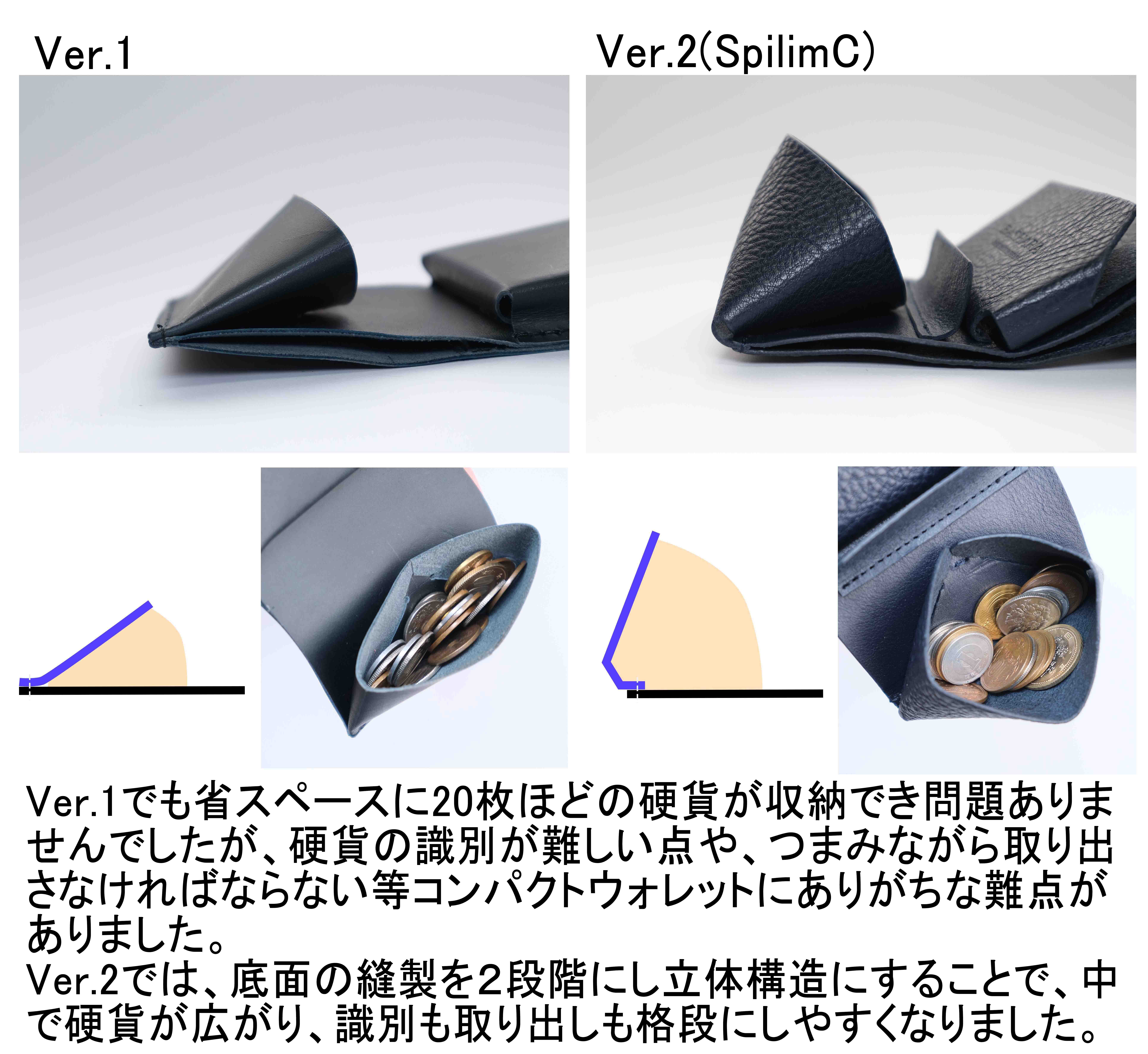 Ver.1

Ver.2(SpilimC)

Ver.1でも省スペースに20枚ほどの硬貨が収納でき問題ありませんでしたが、硬貨の識別が難しい点や、つまみながら取り出さなければならない等コンパクトウォレットにありがちな難点がありました。
Ver.2では、底面の縫製を2段階にし立体構造にすることで、中で硬貨が広がり、識別も取り出しも格段にしやすくなりました。