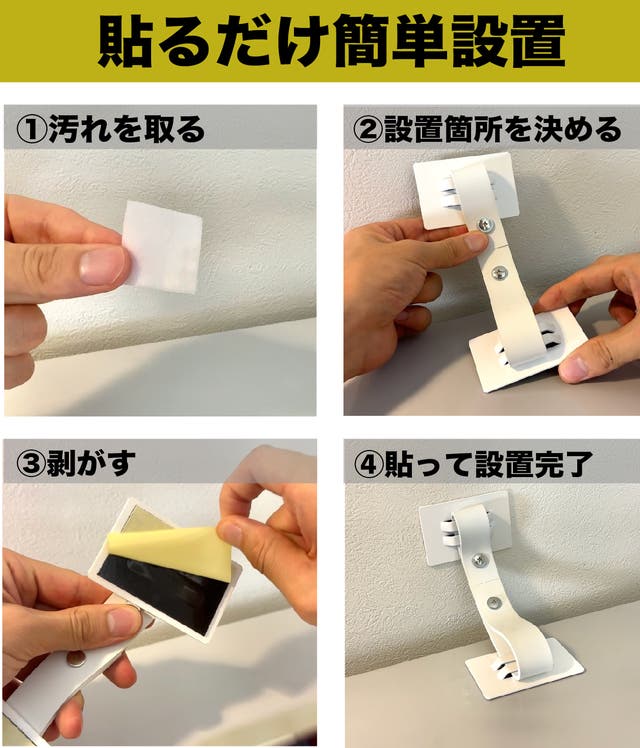 貼るだけ簡単設置

①汚れを取る

②設置箇所を決める

③剥がす

④貼って設置完了