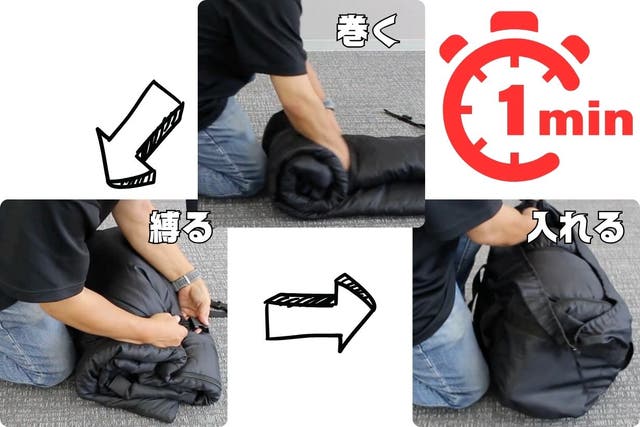 巻く

1min

縛る

入れる