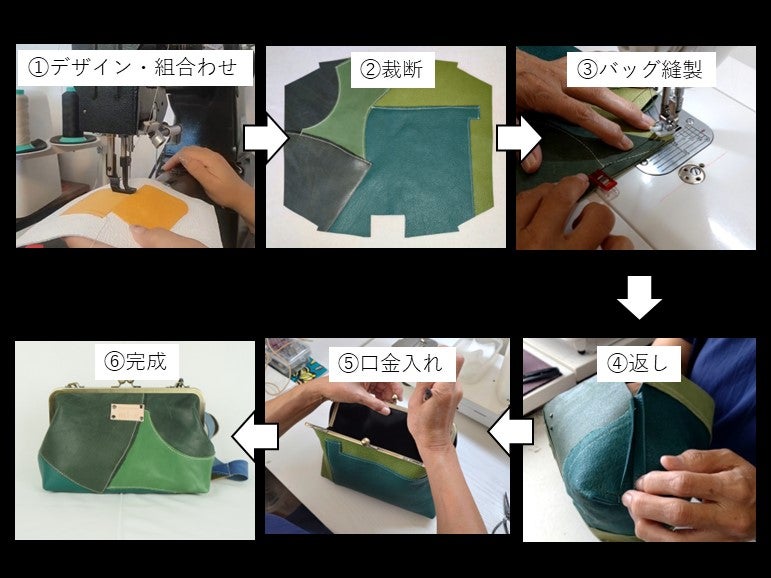 ①デザイン・組合わせ

②裁断

③バッグ縫製

④返し

⑤口金入れ

⑥完成