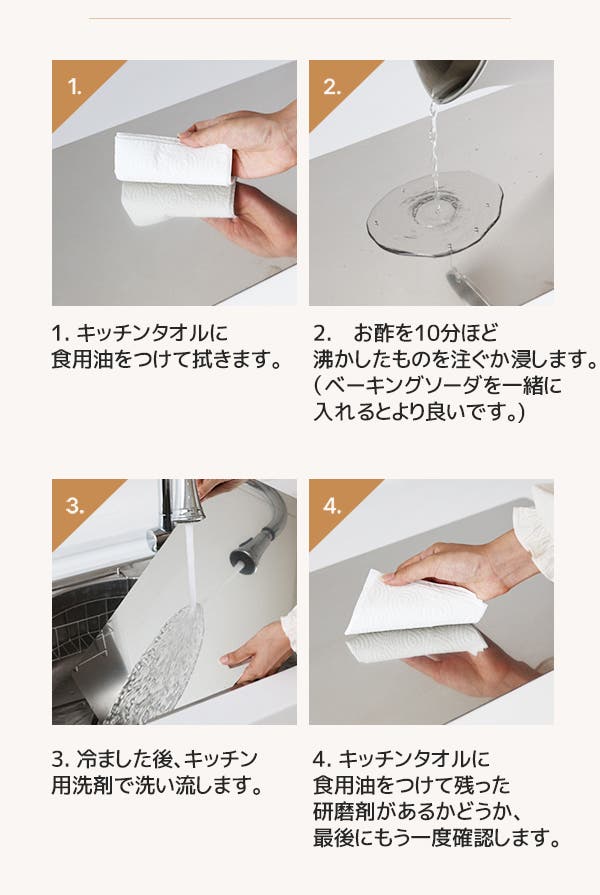 1.

2.

1. キッチンタオルに食用油をつけて拭きます。

2.　お酢を10分ほど沸かしたものを注ぐか浸します。(ベーキングソーダを一緒に入れるとより良いです。)

3.

4.

3. 冷ました後、キッチン用洗剤で洗い流します。

4. キッチンタオルに食用油をつけて残った研磨剤があるかどうか、最後にもう一度確認します。