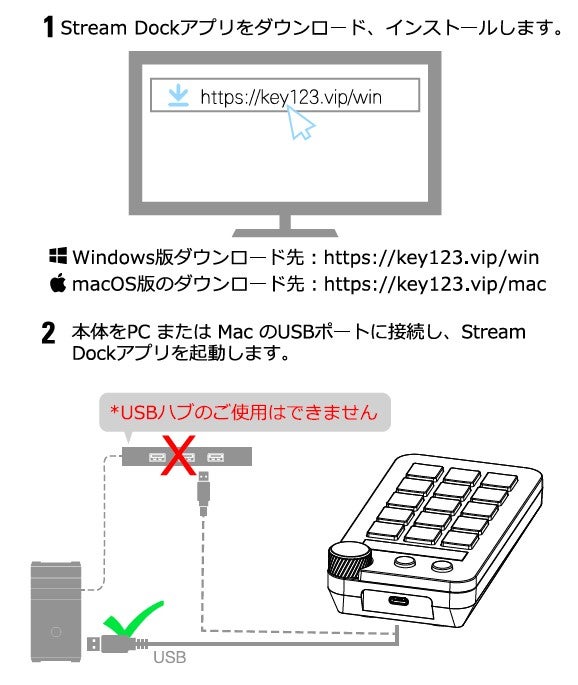 1 Stream Dockアプリをダウンロード、インストールします。

https://key123.vip/win

Windows版ダウンロード先：https://key123.vip/win
macOS版のダウンロード先：https://key123.vip/mac

2 本体をPC または Mac のUSBポートに接続し、Stream Dockアプリを起動します。

*USBハブのご使用はできません

USB