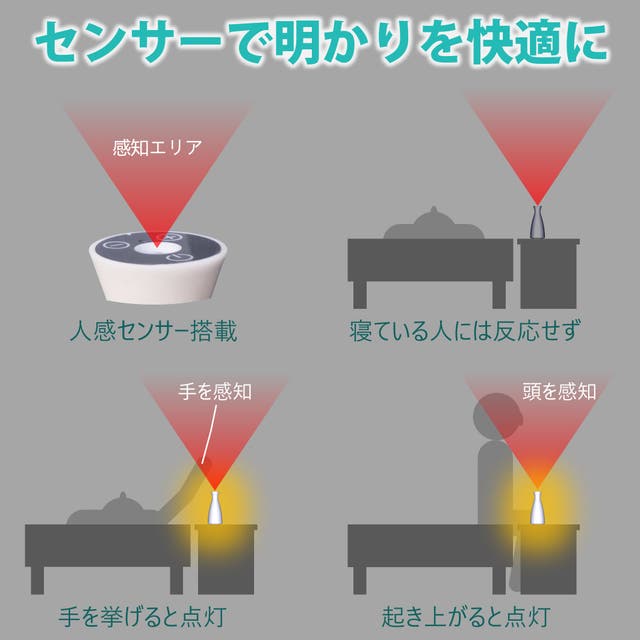 センサーで明かりを快適に

感知エリア

人感センサー搭載

寝ている人には反応せず

手を感知

手を挙げると点灯

頭を感知

起き上がると点灯