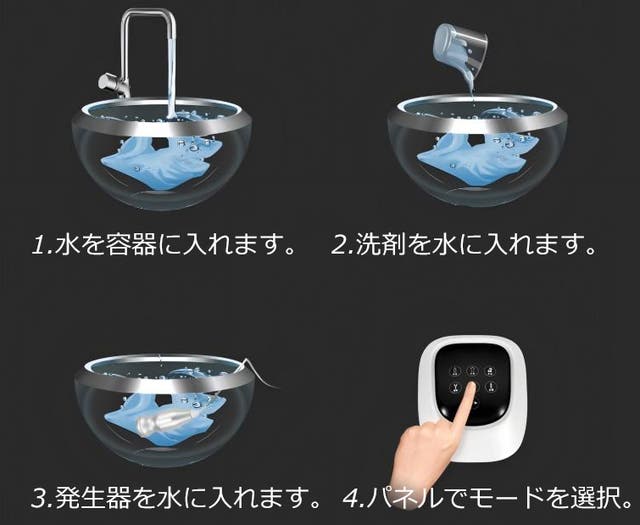 1.水を容器に入れます。

2.洗剤を水に入れます。

3.発生器を水に入れます。

4.パネルでモードを選択。