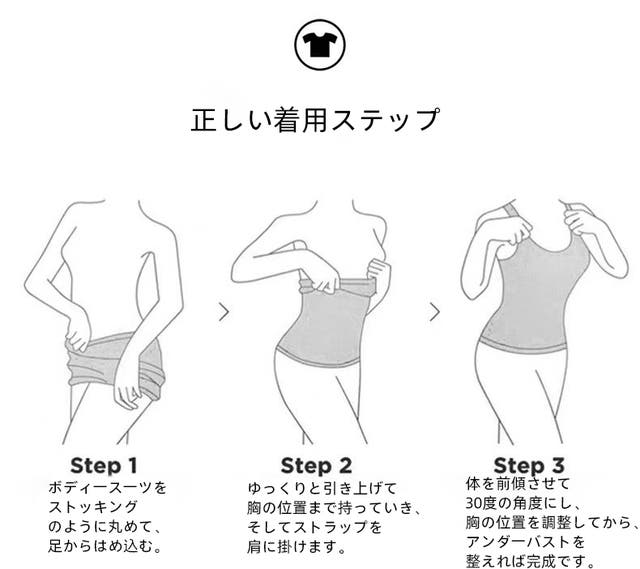 正しい着用ステップ

Step 1
ボディースーツを
ストッキング
のように丸めて、
足からはめ込む。

Step 2
ゆっくりと引き上げて
胸の位置まで持っていき、
そしてストラップを
肩に掛けます。

Step 3
体を前傾させて
30度の角度にし、
胸の位置を調整してから、
アンダーバストを
整えれば完成です。