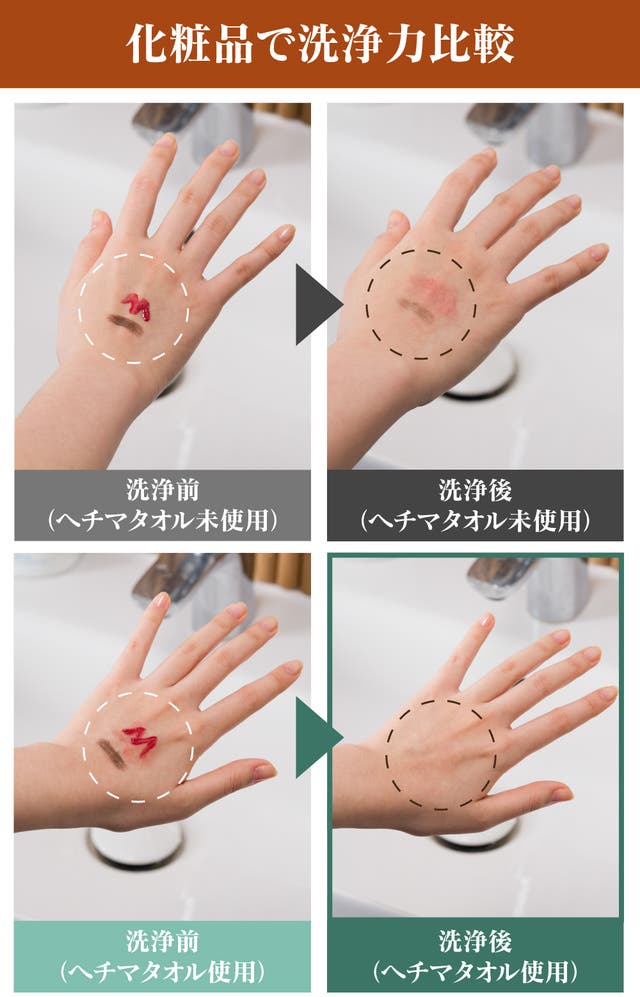 化粧品で洗浄力比較

洗浄前
（ヘチマタオル未使用）

洗浄後
（ヘチマタオル未使用）

洗浄前
（ヘチマタオル使用）

洗浄後
（ヘチマタオル使用）