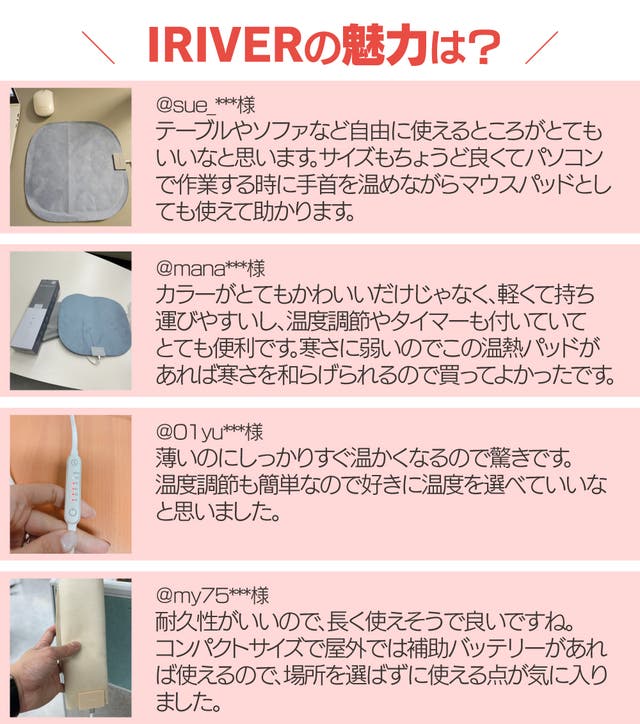 IRIVERの魅力は?

@sue_***様
テーブルやソファなど自由に使えるところがとてもいいなと思います。サイズもちょうど良くてパソコンで作業する時に手首を温めながらマウスパッドとしても使えて助かります。

@mana***様
カラーがとてもかわいいだけじゃなく、軽くて持ち運びやすいし、温度調節やタイマーも付いていてとても便利です。寒さに弱いのでこの温熱パッドがあれば寒さを和らげられるので買ってよかったです。

@01yu***様
薄いのにしっかりすぐ温かくなるので驚きです。温度調節も簡単なので好きに温度を選べていいなと思いました。

@my75***様
耐久性がいいので、長く使えそうで良いですね。コンパクトサイズで屋外では補助バッテリーがあれば使えるので、場所を選ばずに使える点が気に入りました。