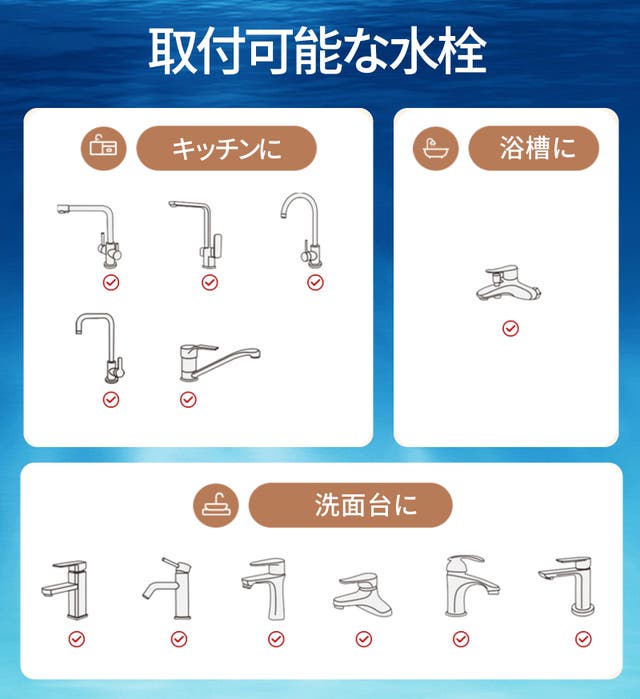 取付可能な水栓

キッチンに

浴槽に

洗面台に