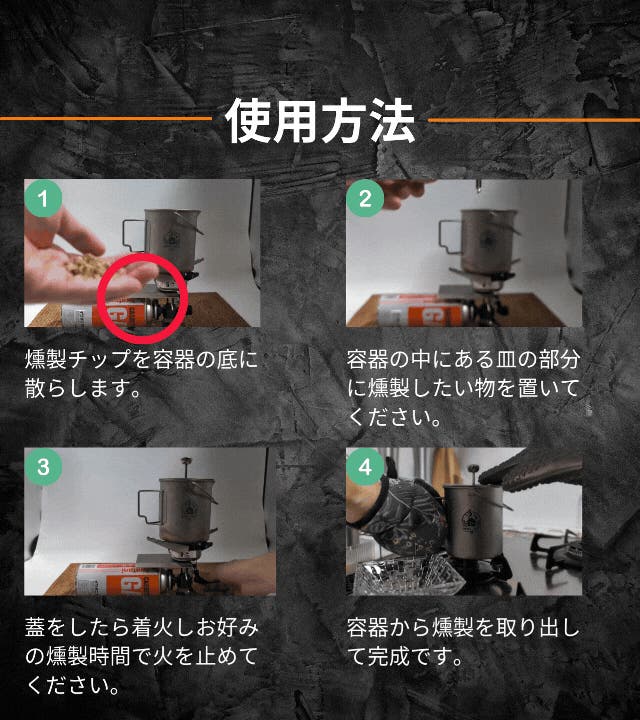 使用方法

1

燻製チップを容器の底に散らします。

2

容器の中にある皿の部分に燻製したい物を置いてください。

3

蓋をしたら着火しお好みの燻製時間で火を止めてください。

4

容器から燻製を取り出して完成です。