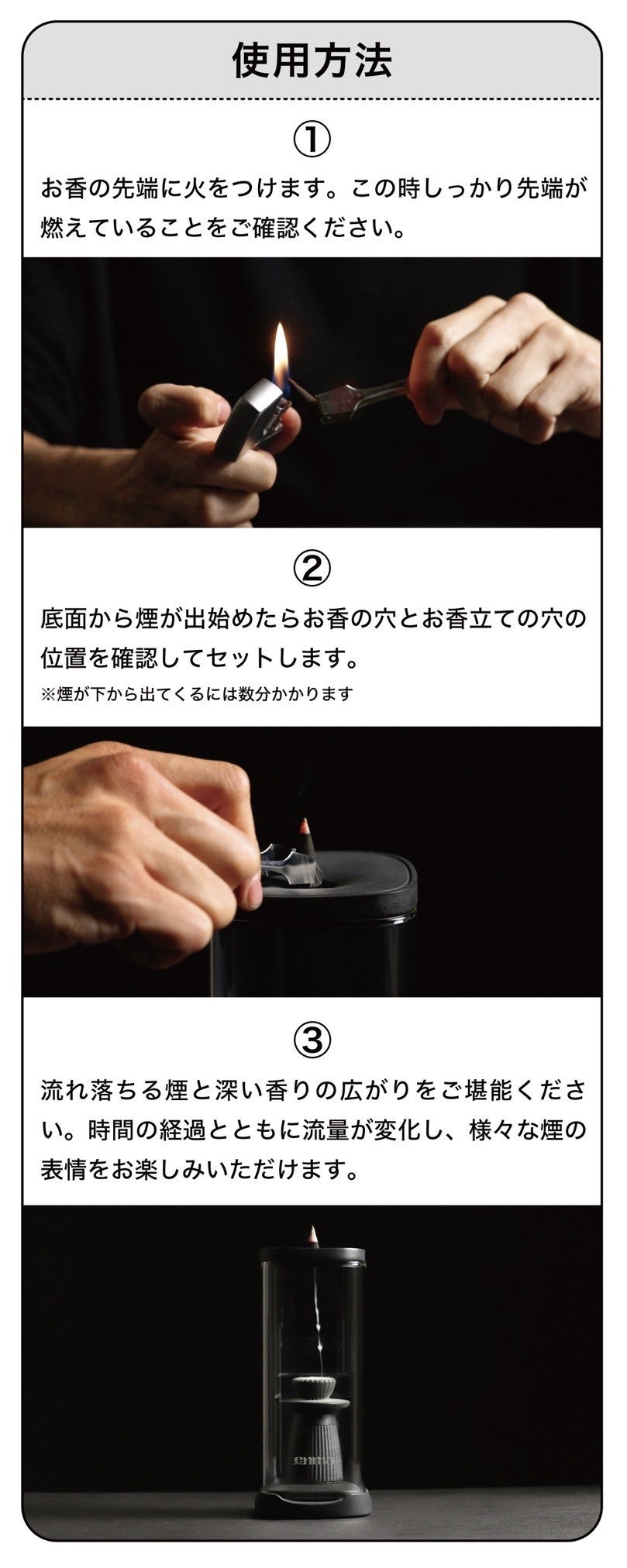 使用方法

①

お香の先端に火をつけます。この時しっかり先端が燃えていることをご確認ください。

②

底面から煙が出始めたらお香の穴とお香立ての穴の位置を確認してセットします。

※煙が下から出てくるには数分かかります

③

流れ落ちる煙と深い香りの広がりをご堪能ください。時間の経過とともに流量が変化し、様々な煙の表情をお楽しみいただけます。

enma