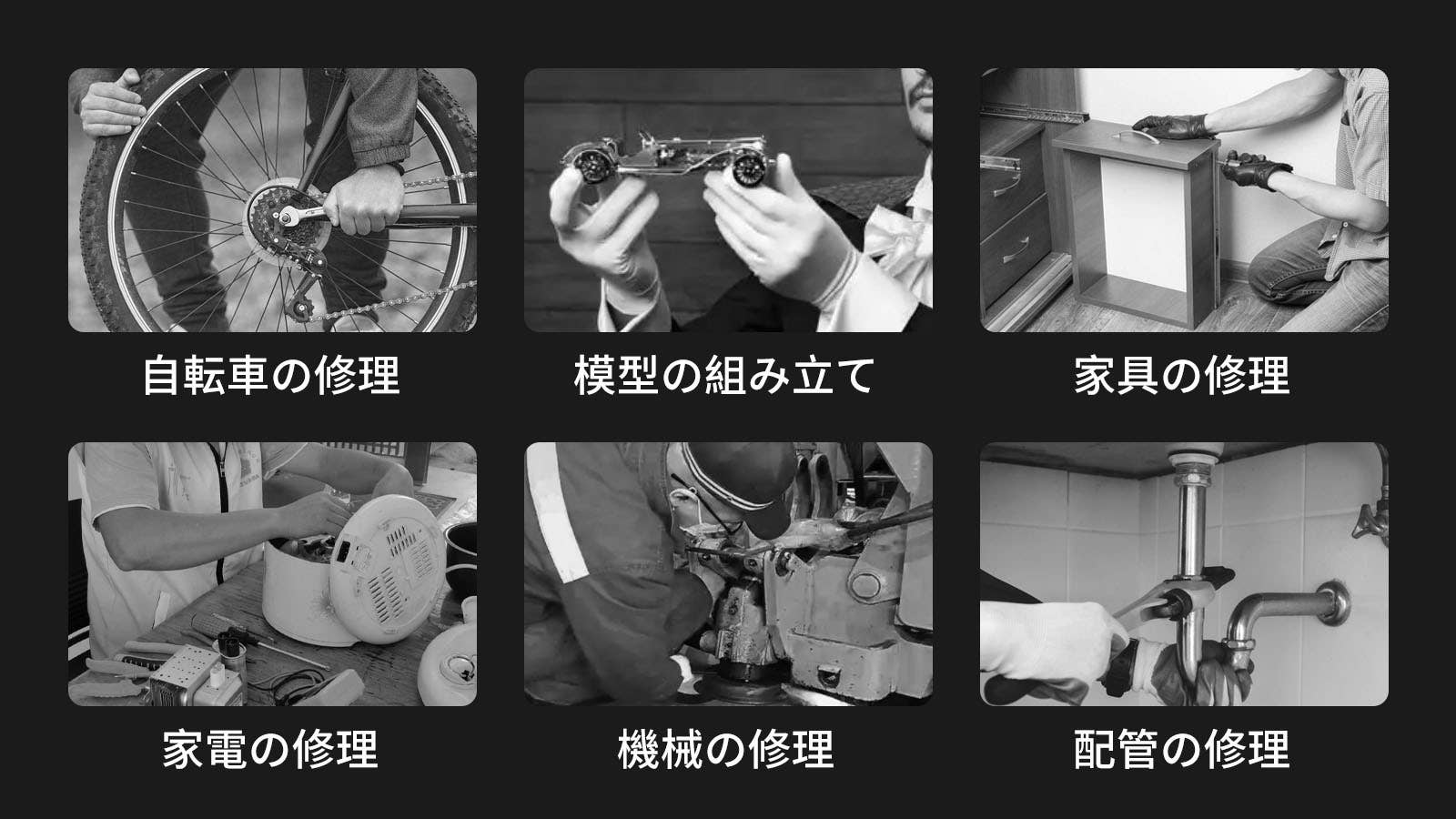 自転車の修理

模型の組み立て

家具の修理

家電の修理

機械の修理

配管の修理