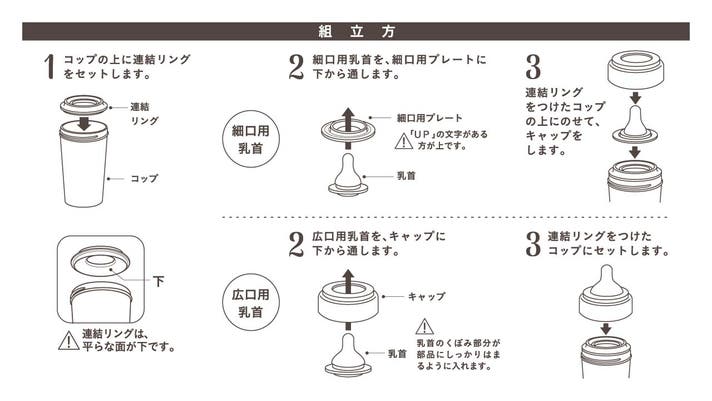 組 立 方

1 コップの上に連結リングをセットします。

連結リング

コップ

下

連結リングは、平らな面が下です。

細口用乳首

2 細口用乳首を、細口用プレートに下から通します。

細口用プレート

「UP」の文字がある方が上です。

乳首

3 連結リングをつけたコップの上にのせて、キャップをします。

広口用乳首

2 広口用乳首を、キャップに下から通します。

キャップ

乳首

乳首のくぼみ部分が部品にしっかりはまるように入れます。

3 連結リングをつけたコップにセットします。