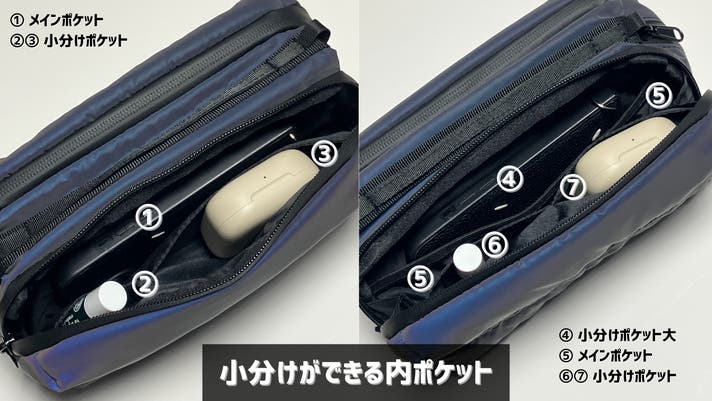 ① メインポケット
②③ 小分けポケット

③
①
②

⑤
④
⑦
⑥
⑤

④ 小分けポケット大
⑤ メインポケット
⑥⑦ 小分けポケット

小分けができる内ポケット