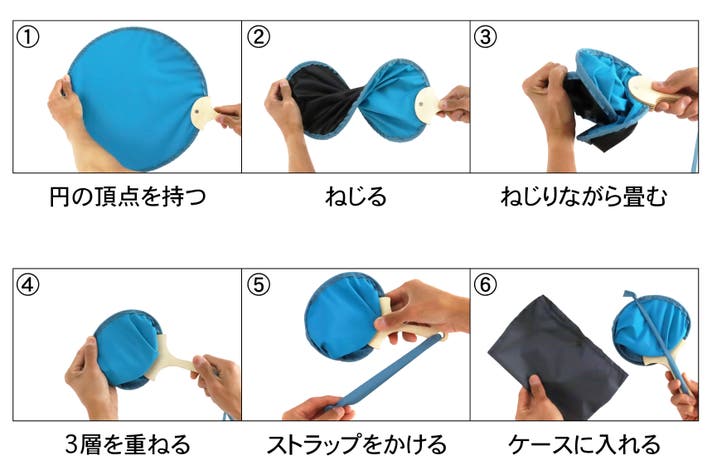 ①
円の頂点を持つ

②
ねじる

③
ねじりながら畳む

④
3層を重ねる

⑤
ストラップをかける

⑥
ケースに入れる