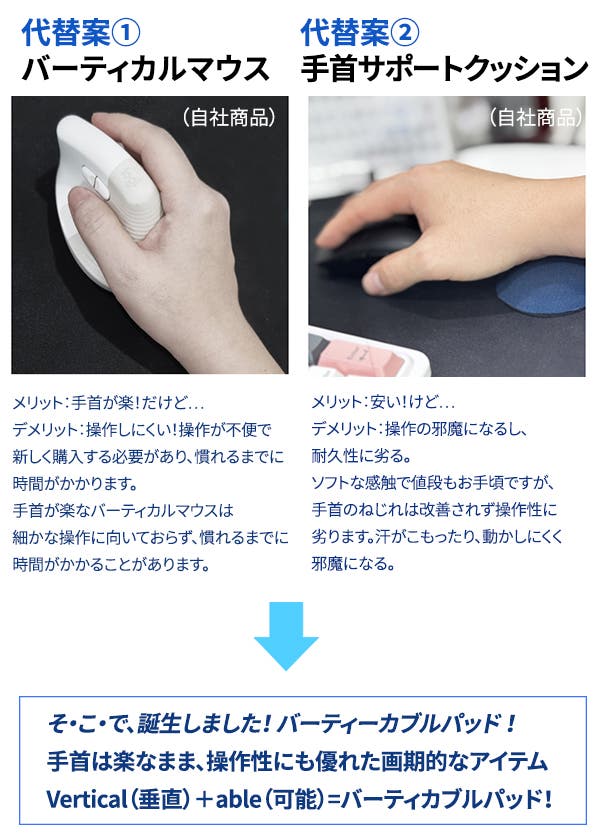 代替案①
バーティカルマウス

（自社商品）

メリット：手首が楽！だけど…
デメリット：操作しにくい！操作が不便で新しく購入する必要があり、慣れるまでに時間がかかります。
手首が楽なバーティカルマウスは細かな操作に向いておらず、慣れるまでに時間がかかることがあります。

代替案②
手首サポートクッション

（自社商品）

メリット：安い！けど…
デメリット：操作の邪魔になるし、耐久性に劣る。
ソフトな感触で値段もお手頃ですが、手首のねじれは改善されず操作性に劣ります。汗がこもったり、動かしにくく邪魔になる。

そ・こ・で、誕生しました！バーティーカブルパッド！
手首は楽なまま、操作性にも優れた画期的なアイテム
Vertical（垂直）＋able（可能）=バーティカブルパッド！