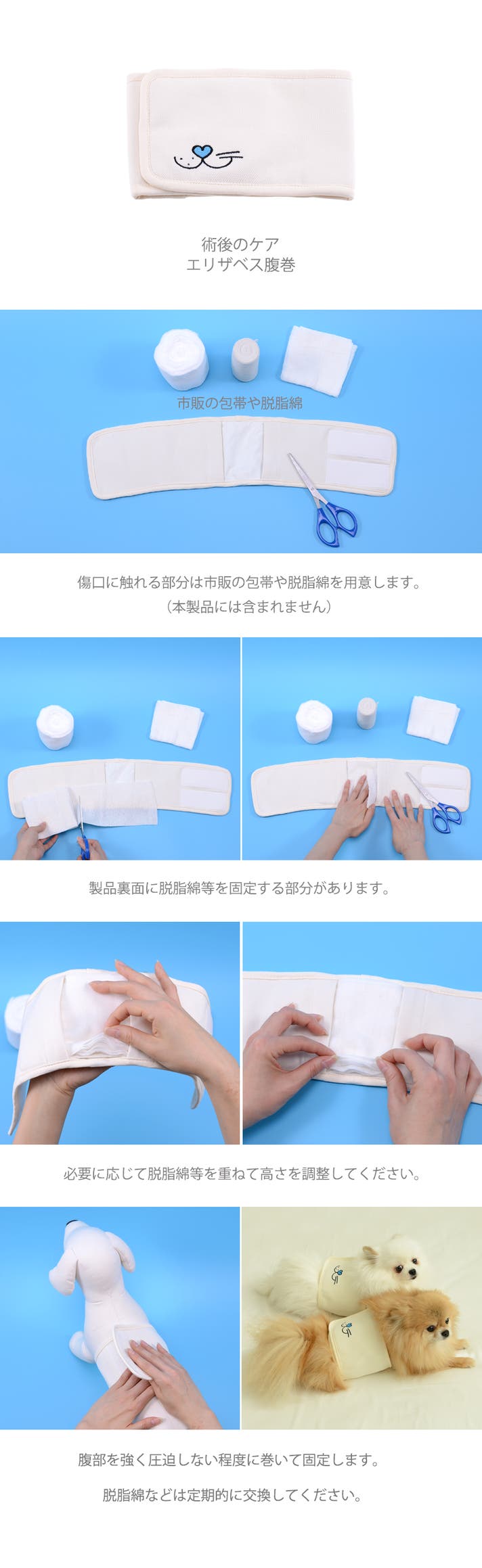 術後のケア
エリザベス腹巻

市販の包帯や脱脂綿

傷口に触れる部分は市販の包帯や脱脂綿を用意します。
（本製品には含まれません）

製品裏面に脱脂綿等を固定する部分があります。

必要に応じて脱脂綿等を重ねて高さを調整してください。

腹部を強く圧迫しない程度に巻いて固定します。

脱脂綿などは定期的に交換してください。