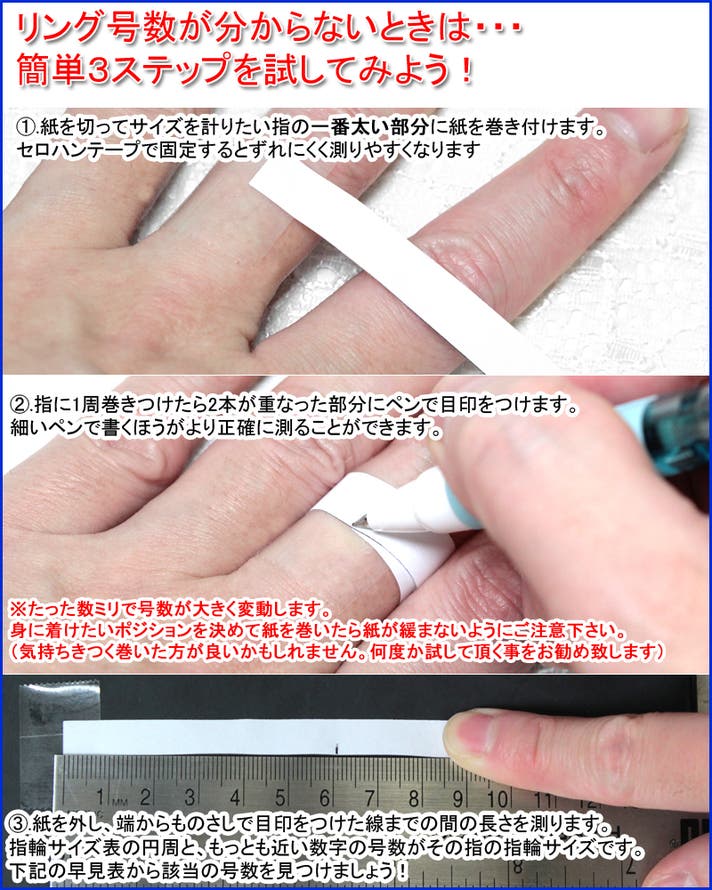 リング号数が分からないときは･･･
簡単3ステップを試してみよう！

①.紙を切ってサイズを計りたい指の一番太い部分に紙を巻き付けます。
セロハンテープで固定するとずれにくく測りやすくなります

②.指に1周巻きつけたら2本が重なった部分にペンで目印をつけます。
細いペンで書くほうがより正確に測ることができます。

※たった数ミリで号数が大きく変動します。
身に着けたいポジションを決めて紙を巻いたら紙が緩まないようにご注意下さい。
（気持ちきつく巻いた方が良いかもしれません。何度か試して頂く事をお勧め致します）

1 MM 2 3 4 5 6 7 8 9 10 11

③.紙を外し、端からものさしで目印をつけた線までの間の長さを測ります。
指輪サイズ表の円周と、もっとも近い数字の号数がその指の指輪サイズです。
下記の早見表から該当の号数を見つけましょう！