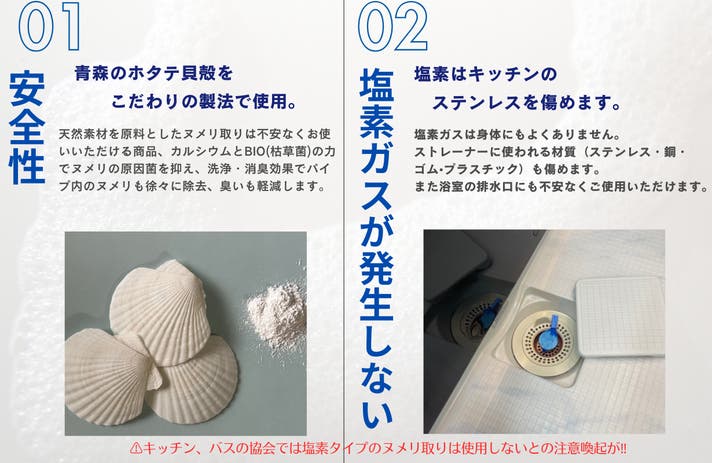 01

安全性

青森のホタテ貝殻を
こだわりの製法で使用。

天然素材を原料としたヌメリ取りは不安なくお使いいただける商品、カルシウムとBIO(枯草菌)の力でヌメリの原因菌を抑え、洗浄・消臭効果でパイプ内のヌメリも徐々に除去、臭いも軽減します。

02

塩素ガスが発生しない

塩素はキッチンの
ステンレスを傷めます。

塩素ガスは身体にもよくありません。
ストレーナーに使われる材質（ステンレス・銅・ゴム・プラスチック）も傷めます。
また浴室の排水口にも不安なくご使用いただけます。

⚠キッチン、バスの協会では塩素タイプのヌメリ取りは使用しないとの注意喚起が!!