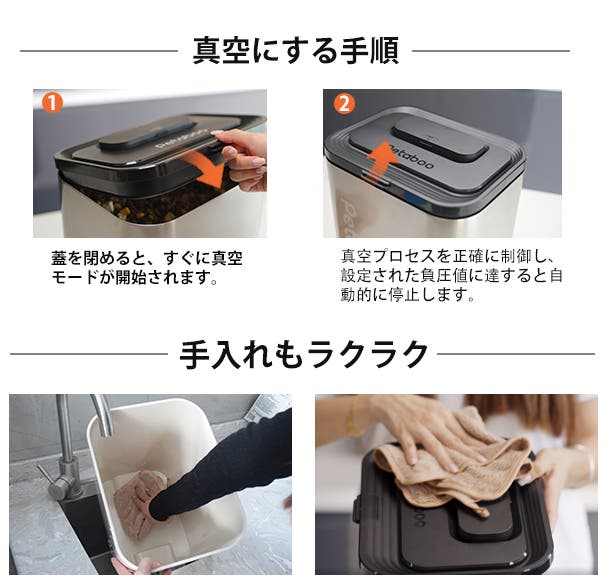 真空にする手順

1

Petaboo

蓋を閉めると、すぐに真空モードが開始されます。

2

Petaboo

真空プロセスを正確に制御し、設定された負圧値に達すると自動的に停止します。

手入れもラクラク