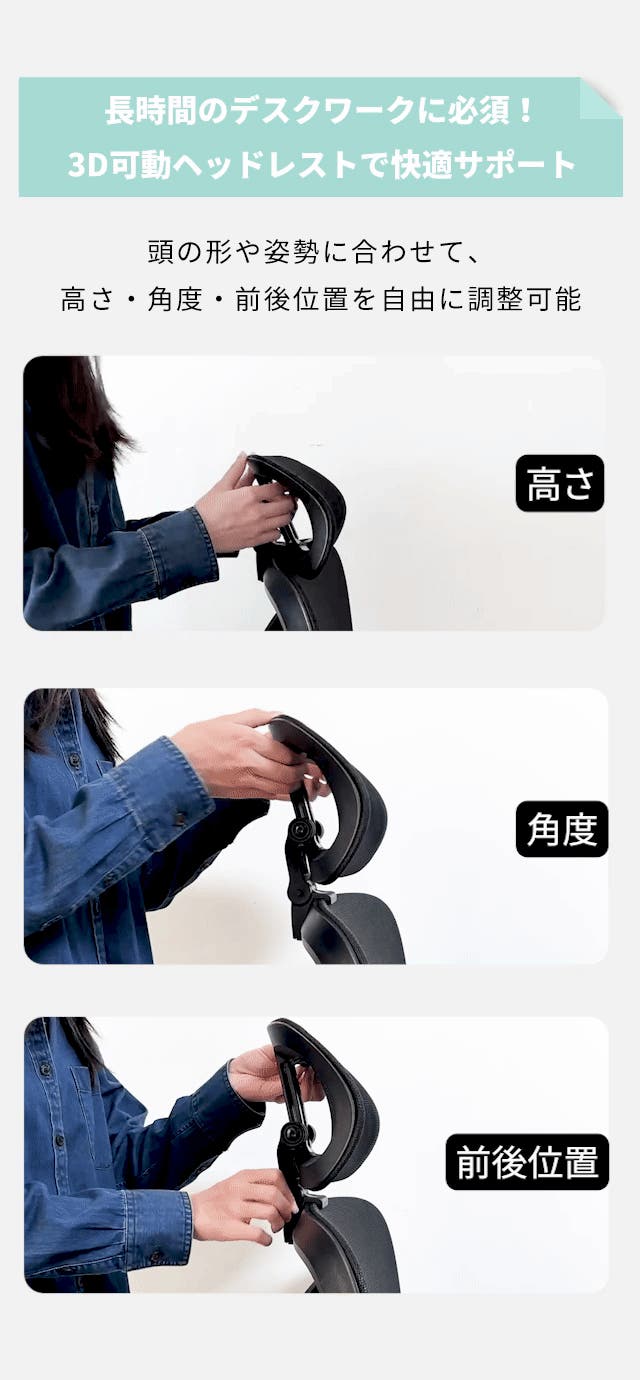 長時間のデスクワークに必須！
3D可動ヘッドレストで快適サポート

頭の形や姿勢に合わせて、
高さ・角度・前後位置を自由に調整可能

高さ

角度

前後位置