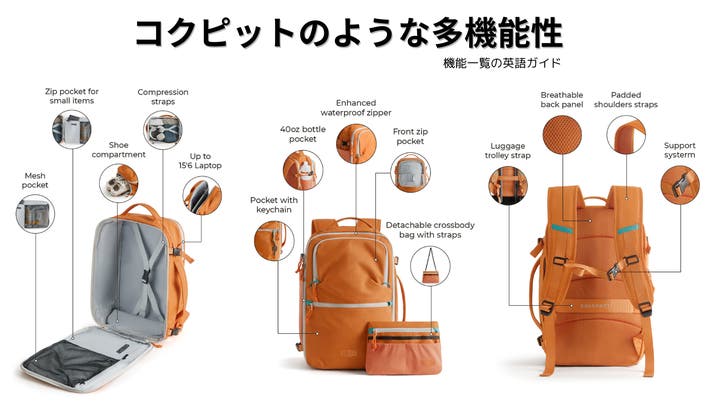 コクピットのような多機能性

機能一覧の英語ガイド

Zip pocket for small items

Compression straps

Shoe compartment

Up to 15'6 Laptop

Mesh pocket

Enhanced waterproof zipper

40oz bottle pocket

Front zip pocket

Pocket with keychain

Detachable crossbody bag with straps

Breathable back panel

Padded shoulders straps

Luggage trolley strap

Support systerm