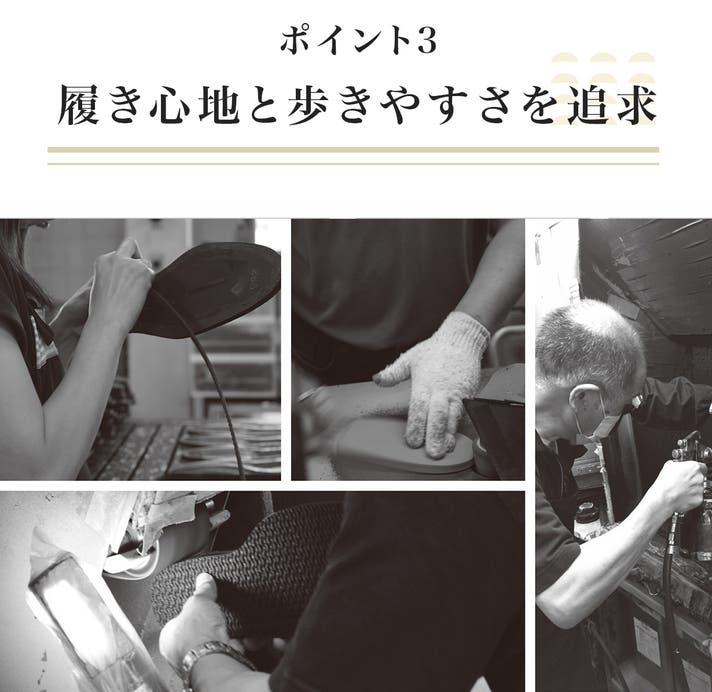 ポイント3

履き心地と歩きやすさを追求