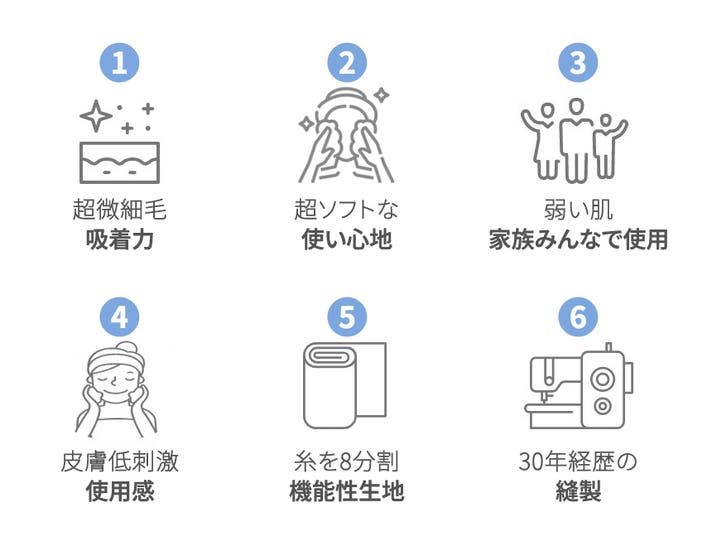 1
超微細毛
吸着力

2
超ソフトな
使い心地

3
弱い肌
家族みんなで使用

4
皮膚低刺激
使用感

5
糸を8分割
機能性生地

6
30年経歴の
縫製