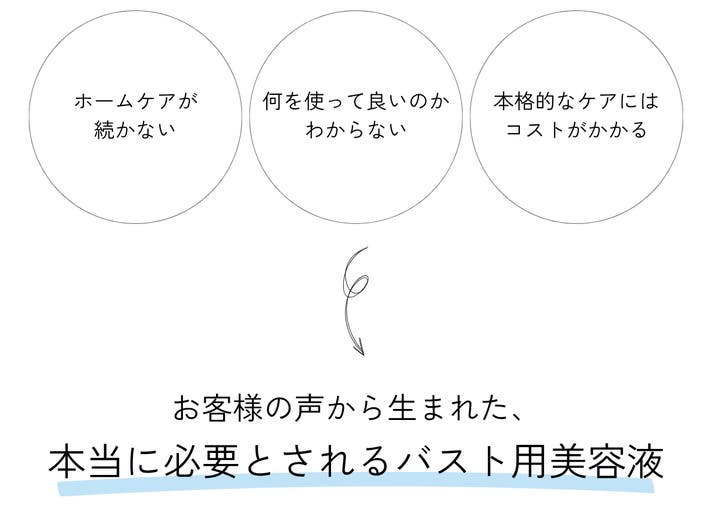 ホームケアが
続かない

何を使って良いのか
わからない

本格的なケアには
コストがかかる

お客様の声から生まれた、
本当に必要とされるバスト用美容液