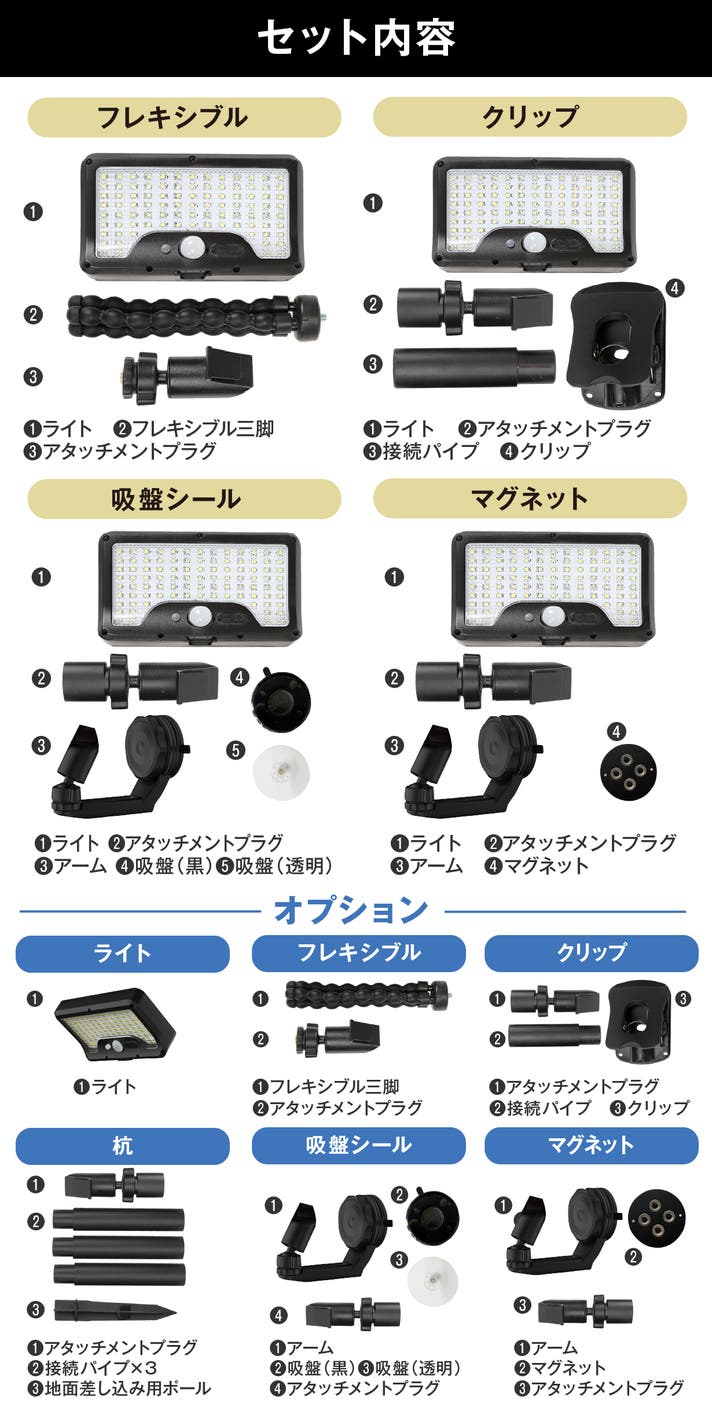 セット内容

フレキシブル

❶
❷
❸

❶ライト　❷フレキシブル三脚
❸アタッチメントプラグ

クリップ

❶
❷
❸
❹

❶ライト　❷アタッチメントプラグ
❸接続パイプ　❹クリップ

吸盤シール

❶
❷
❸
❹
❺

❶ライト ❷アタッチメントプラグ
❸アーム ❹吸盤（黒）❺吸盤（透明）

マグネット

❶
❷
❸
❹

❶ライト　❷アタッチメントプラグ
❸アーム　❹マグネット

オプション

ライト

❶

❶ライト

フレキシブル

❶
❷

❶フレキシブル三脚
❷アタッチメントプラグ

クリップ

❶
❷
❸

❶アタッチメントプラグ
❷接続パイプ　❸クリップ

杭

❶
❷
❸

❶アタッチメントプラグ
❷接続パイプ×3
❸地面差し込み用ポール

吸盤シール

❶
❷
❸
❹

❶アーム
❷吸盤（黒）❸吸盤（透明）
❹アタッチメントプラグ

マグネット

❶
❷
❸

❶アーム
❷マグネット
❸アタッチメントプラグ