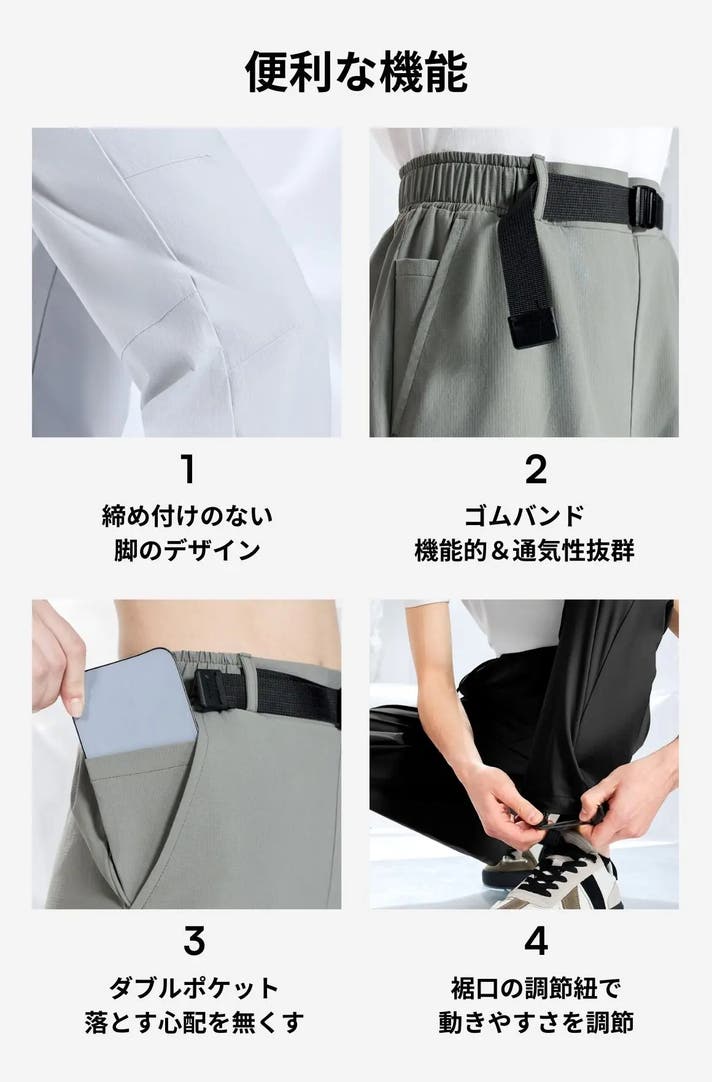 便利な機能

1
締め付けのない
脚のデザイン

2
ゴムバンド
機能的＆通気性抜群

3
ダブルポケット
落とす心配を無くす

4
裾口の調節紐で
動きやすさを調節