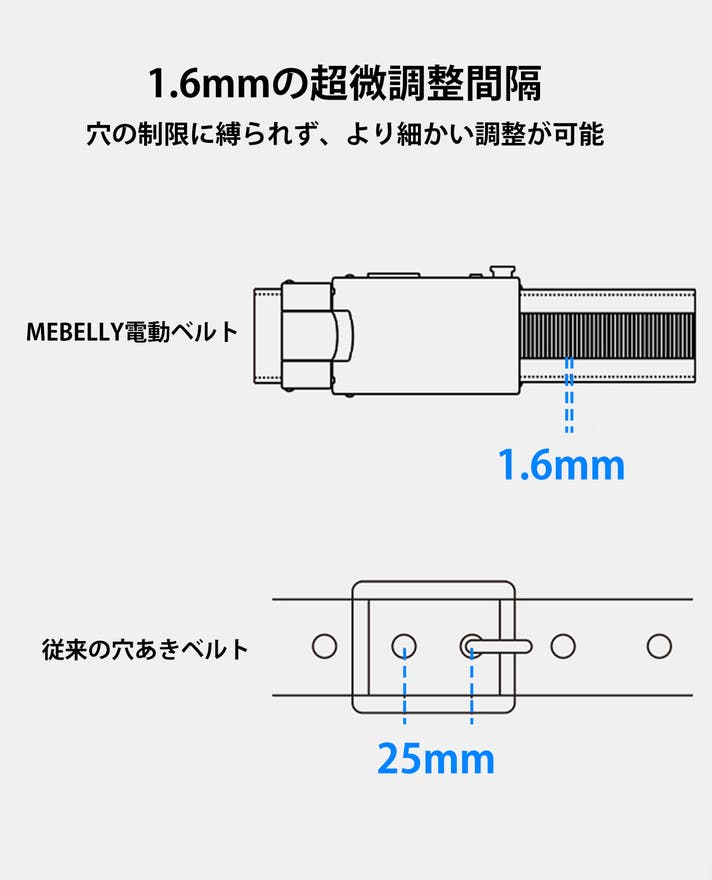 1.6mmの超微調整間隔

穴の制限に縛られず、より細かい調整が可能

MEBELLY電動ベルト

1.6mm

従来の穴あきベルト

25mm