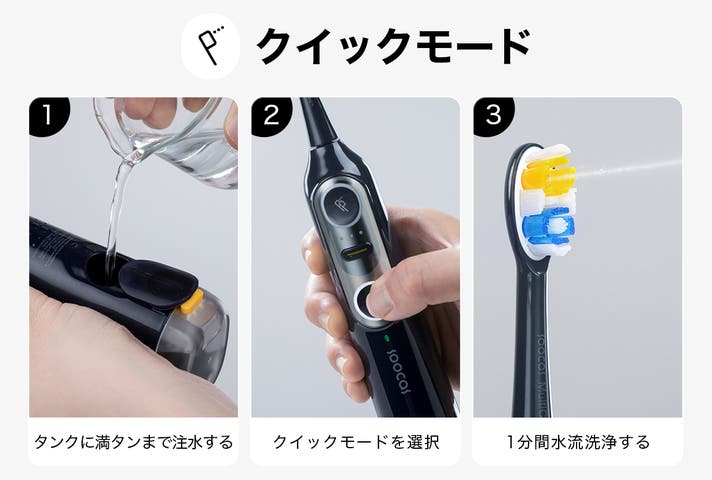 クイックモード

1

タンクに満タンまで注水する

2

soocas

クイックモードを選択

3

soocas

1分間水流洗浄する