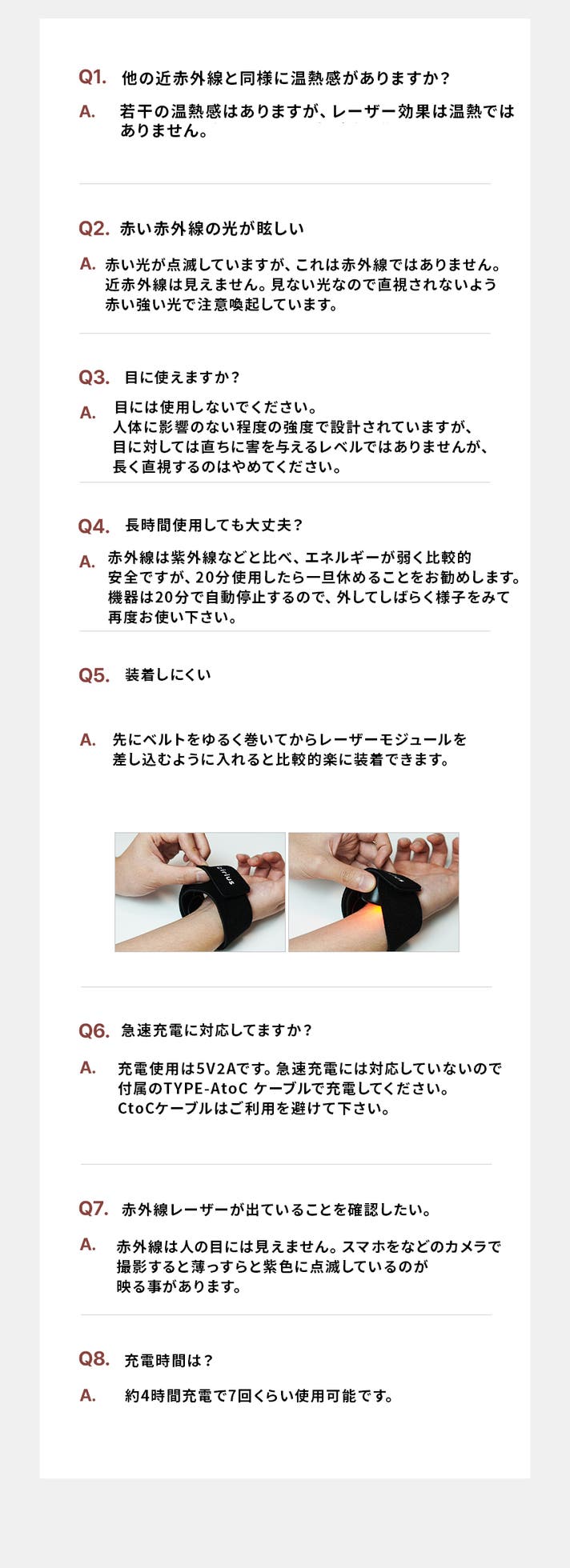 Q1. 他の近赤外線と同様に温熱感がありますか？

A. 若干の温熱感はありますが、レーザー効果は温熱ではありません。

Q2. 赤い赤外線の光が眩しい

A. 赤い光が点滅していますが、これは赤外線ではありません。近赤外線は見えません。見ない光なので直視されないよう赤い強い光で注意喚起しています。

Q3. 目に使えますか？

A. 目には使用しないでください。人体に影響のない程度の強度で設計されていますが、目に対しては直ちに害を与えるレベルではありませんが、長く直視するのはやめてください。

Q4. 長時間使用しても大丈夫？

A. 赤外線は紫外線などと比べ、エネルギーが弱く比較的安全ですが、20分使用したら一旦休めることをお勧めします。機器は20分で自動停止するので、外してしばらく様子をみて再度お使い下さい。

Q5. 装着しにくい

A. 先にベルトをゆるく巻いてからレーザーモジュールを差し込むように入れると比較的楽に装着できます。

sirius

Q6. 急速充電に対応してますか？

A. 充電使用は5V2Aです。急速充電には対応していないので付属のTYPE-AtoC ケーブルで充電してください。CtoCケーブルはご利用を避けて下さい。

Q7. 赤外線レーザーが出ていることを確認したい。

A. 赤外線は人の目には見えません。スマホをなどのカメラで撮影すると薄っすらと紫色に点滅しているのが映る事があります。

Q8. 充電時間は？

A. 約4時間充電で7回くらい使用可能です。