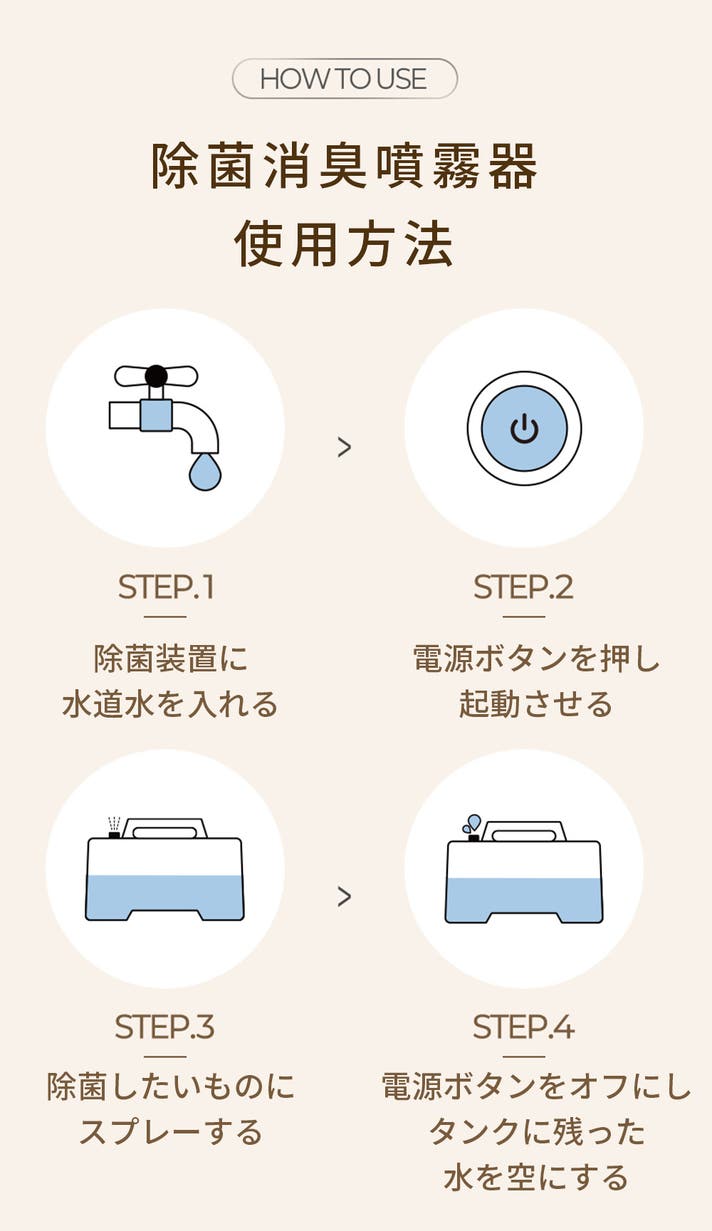 HOW TO USE

除菌消臭噴霧器
使用方法

STEP.1

除菌装置に
水道水を入れる

>

STEP.2

電源ボタンを押し
起動させる

STEP.3

除菌したいものに
スプレーする

>

STEP.4

電源ボタンをオフにし
タンクに残った
水を空にする