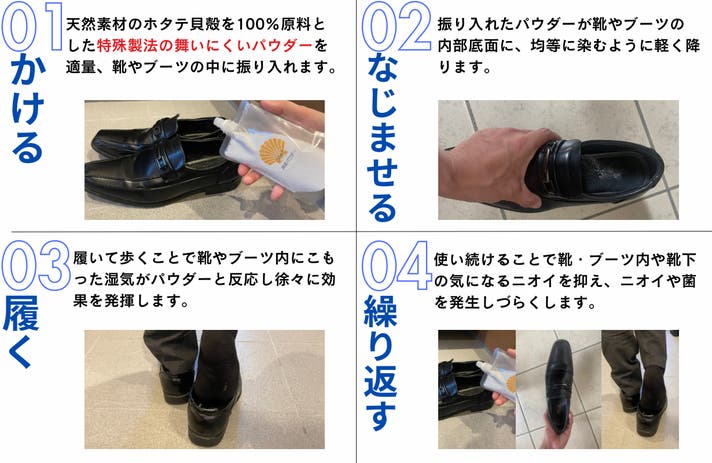 01
かける

天然素材のホタテ貝殻を100%原料とした特殊製法の舞いにくいパウダーを適量、靴やブーツの中に振り入れます。

02
なじませる

振り入れたパウダーが靴やブーツの内部底面に、均等に染むように軽く降ります。

03
履く

履いて歩くことで靴やブーツ内にこもった湿気がパウダーと反応し徐々に効果を発揮します。

04
繰り返す

使い続けることで靴・ブーツ内や靴下の気になるニオイを抑え、ニオイや菌を発生しづらくします。