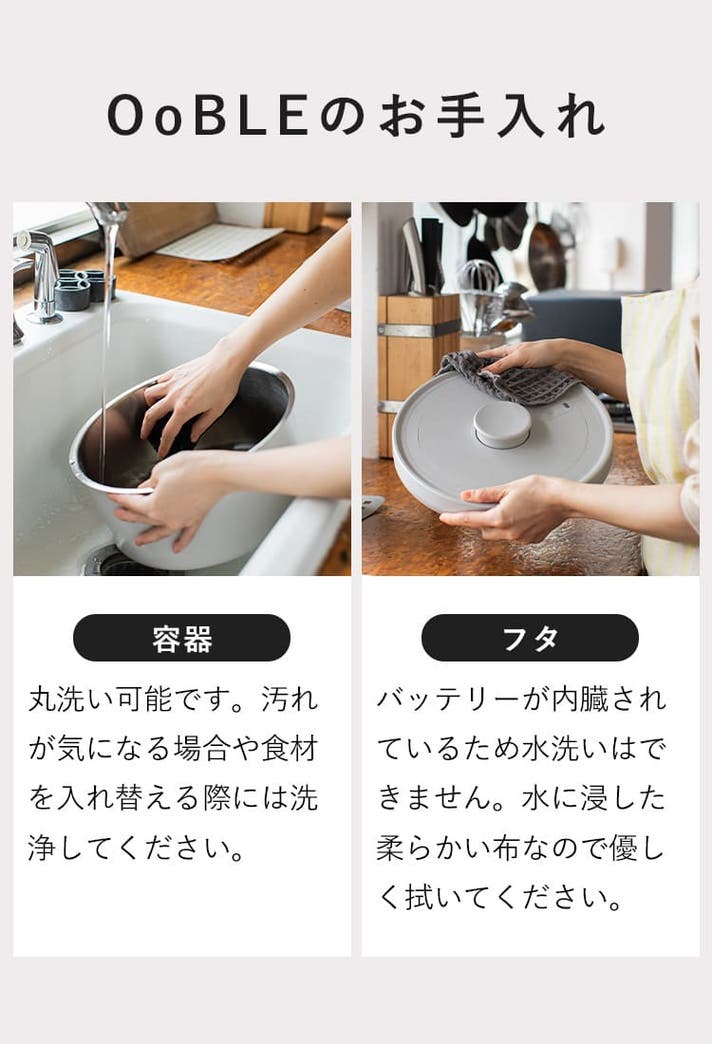 OoBLEのお手入れ

容器

丸洗い可能です。汚れが気になる場合や食材を入れ替える際には洗浄してください。

フタ

バッテリーが内臓されているため水洗いはできません。水に浸した柔らかい布なので優しく拭いてください。