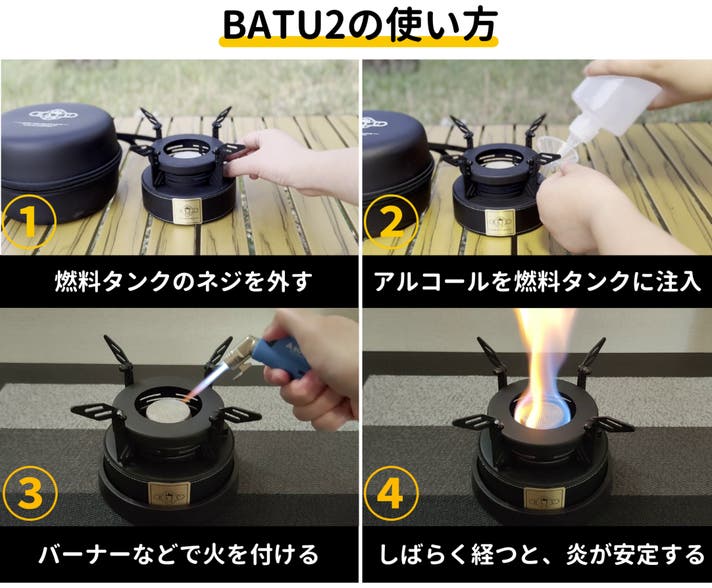 BATU2の使い方

1

燃料タンクのネジを外す

2

アルコールを燃料タンクに注入

3

バーナーなどで火を付ける

4

しばらく経つと、炎が安定する