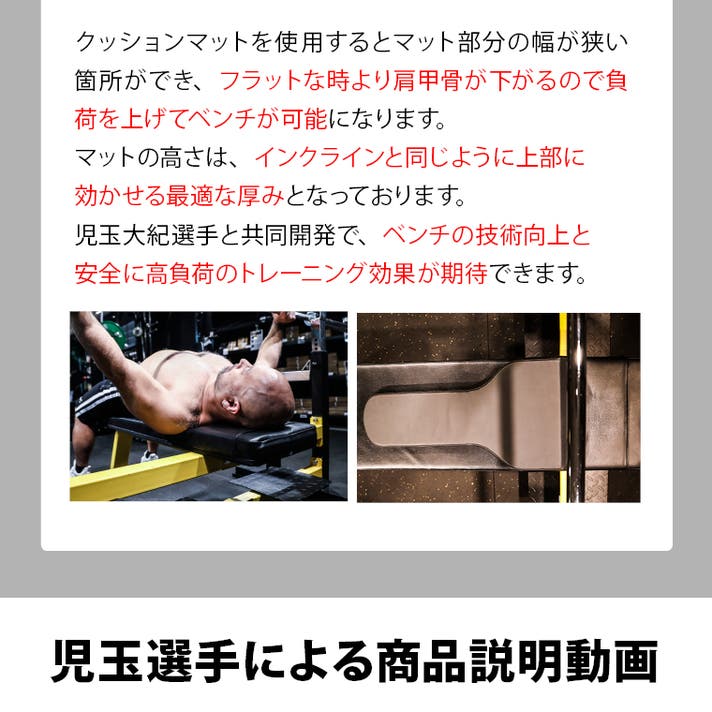 クッションマットを使用するとマット部分の幅が狭い箇所ができ、フラットな時より肩甲骨が下がるので負荷を上げてベンチが可能になります。
マットの高さは、インクラインと同じように上部に効かせる最適な厚みとなっております。
児玉大紀選手と共同開発で、ベンチの技術向上と安全に高負荷のトレーニング効果が期待できます。

児玉選手による商品説明動画