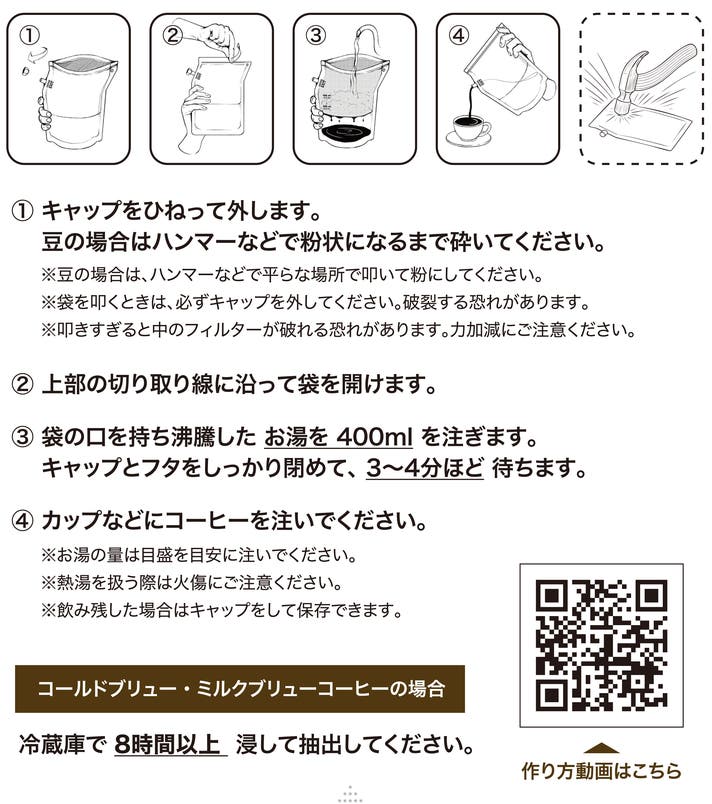 ①

②

③

④

① キャップをひねって外します。
豆の場合はハンマーなどで粉状になるまで砕いてください。
※豆の場合は、ハンマーなどで平らな場所で叩いて粉にしてください。
※袋を叩くときは、必ずキャップを外してください。破裂する恐れがあります。
※叩きすぎると中のフィルターが破れる恐れがあります。力加減にご注意ください。

② 上部の切り取り線に沿って袋を開けます。

③ 袋の口を持ち沸騰した お湯を 400ml を注ぎます。
キャップとフタをしっかり閉めて、3〜4分ほど 待ちます。

④ カップなどにコーヒーを注いでください。
※お湯の量は目盛を目安に注いでください。
※熱湯を扱う際は火傷にご注意ください。
※飲み残した場合はキャップをして保存できます。

コールドブリュー・ミルクブリューコーヒーの場合

冷蔵庫で 8時間以上 浸して抽出してください。

作り方動画はこちら