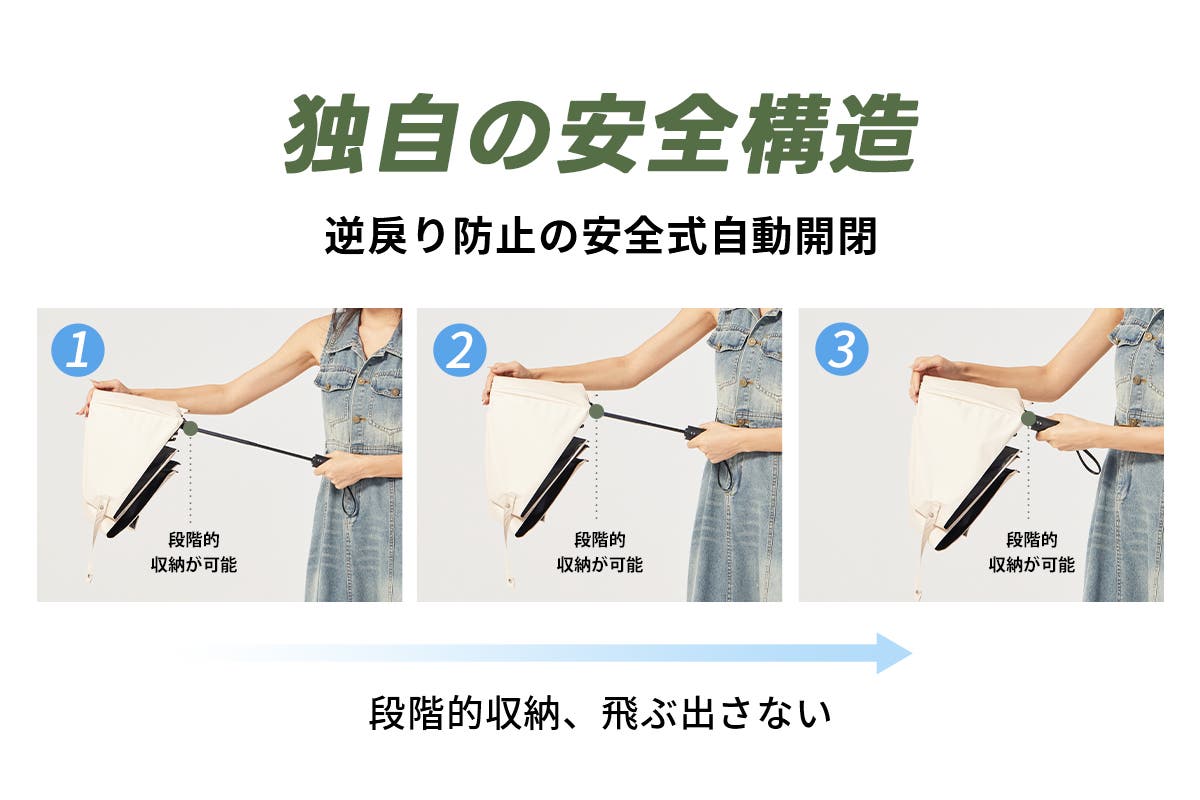 独自の安全構造

逆戻り防止の安全式自動開閉

1

段階的
収納が可能

2

段階的
収納が可能

3

段階的
収納が可能

段階的収納、飛ぶ出さない