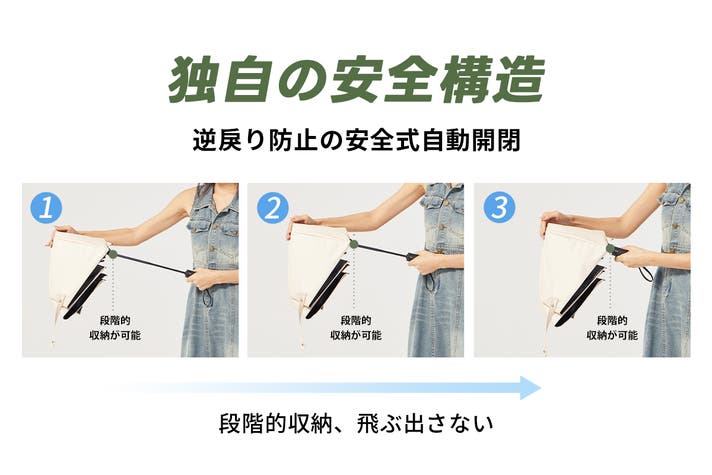 独自の安全構造

逆戻り防止の安全式自動開閉

1

段階的
収納が可能

2

段階的
収納が可能

3

段階的
収納が可能

段階的収納、飛ぶ出さない