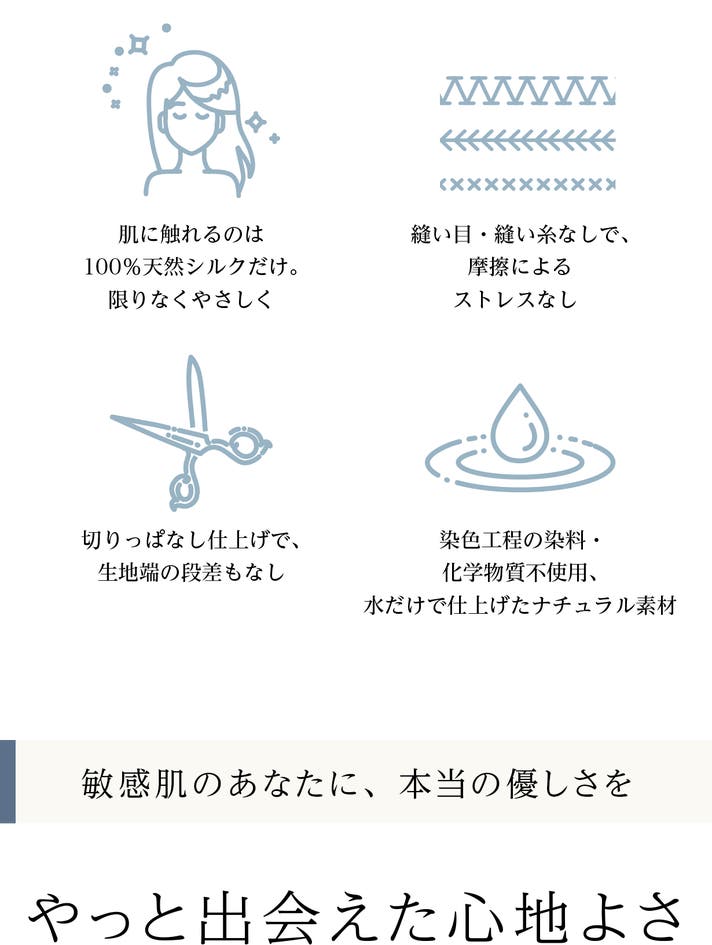 肌に触れるのは
100%天然シルクだけ。
限りなくやさしく

縫い目・縫い糸なしで、
摩擦による
ストレスなし

切りっぱなし仕上げで、
生地端の段差もなし

染色工程の染料・
化学物質不使用、
水だけで仕上げたナチュラル素材

敏感肌のあなたに、本当の優しさを

やっと出会えた心地よさ