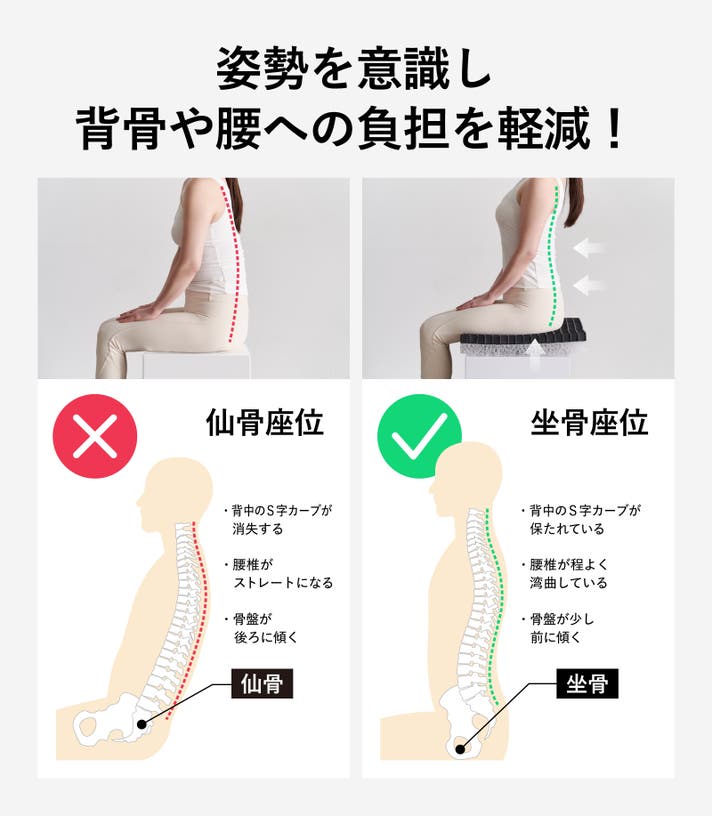 姿勢を意識し
背骨や腰への負担を軽減！

仙骨座位

・背中のS字カーブが消失する

・腰椎がストレートになる

・骨盤が後ろに傾く

仙骨

坐骨座位

・背中のS字カーブが保たれている

・腰椎が程よく湾曲している

・骨盤が少し前に傾く

坐骨