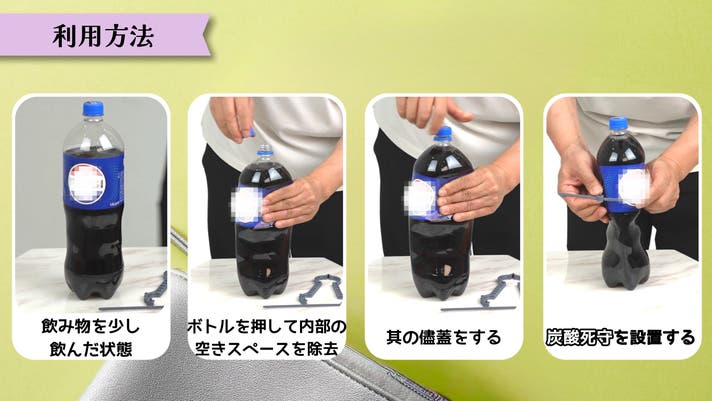 利用方法

飲み物を少し飲んだ状態

ボトルを押して内部の空きスペースを除去

其の儘蓋をする

炭酸死守を設置する