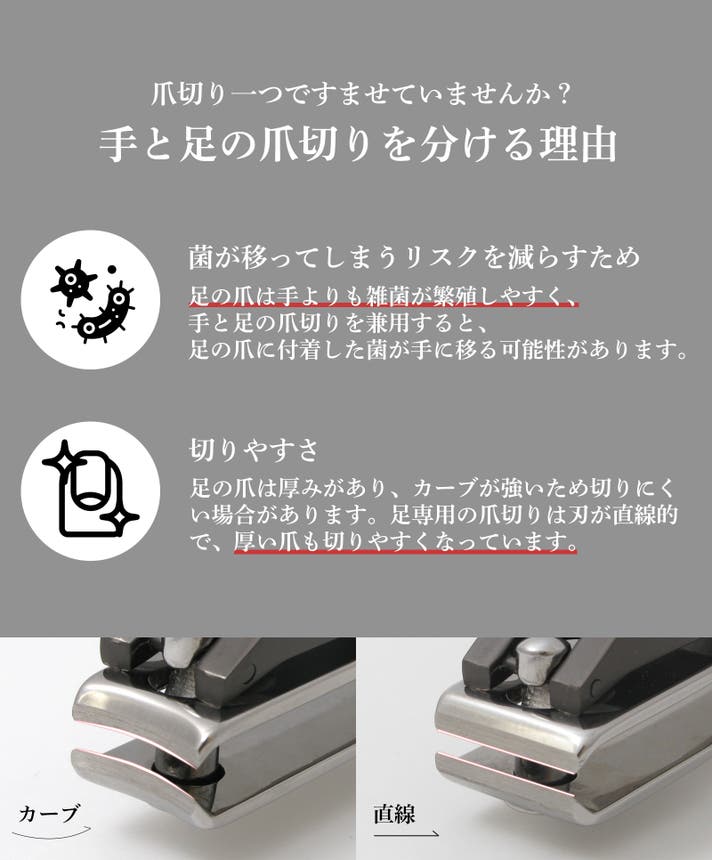 爪切り一つですませていませんか？
手と足の爪切りを分ける理由

菌が移ってしまうリスクを減らすため
足の爪は手よりも雑菌が繁殖しやすく、手と足の爪切りを兼用すると、足の爪に付着した菌が手に移る可能性があります。

切りやすさ
足の爪は厚みがあり、カーブが強いため切りにくい場合があります。足専用の爪切りは刃が直線的で、厚い爪も切りやすくなっています。

カーブ

直線