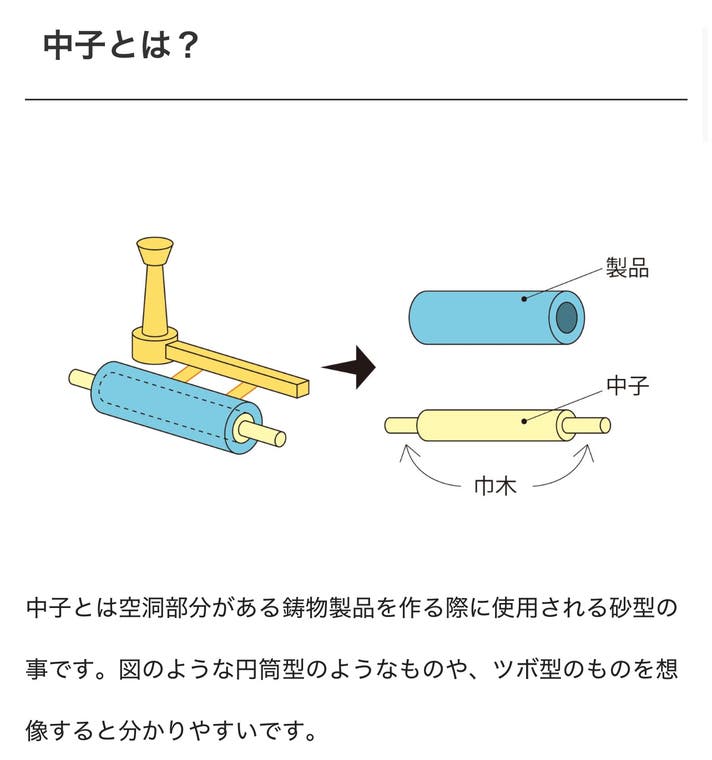 中子とは？

製品

中子

巾木

中子とは空洞部分がある鋳物製品を作る際に使用される砂型の事です。図のような円筒型のようなものや、ツボ型のものを想像すると分かりやすいです。