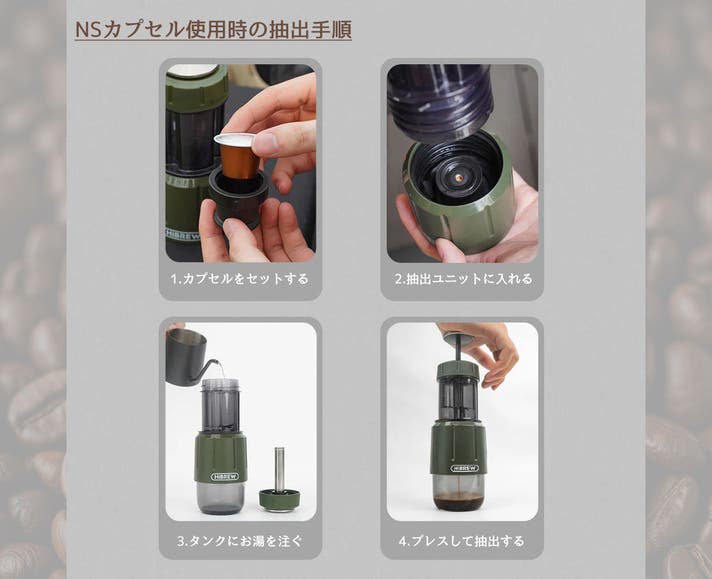 NSカプセル使用時の抽出手順

HiBREW

1.カプセルをセットする

2.抽出ユニットに入れる

HiBREW

3.タンクにお湯を注ぐ

HiBREW

4.プレスして抽出する