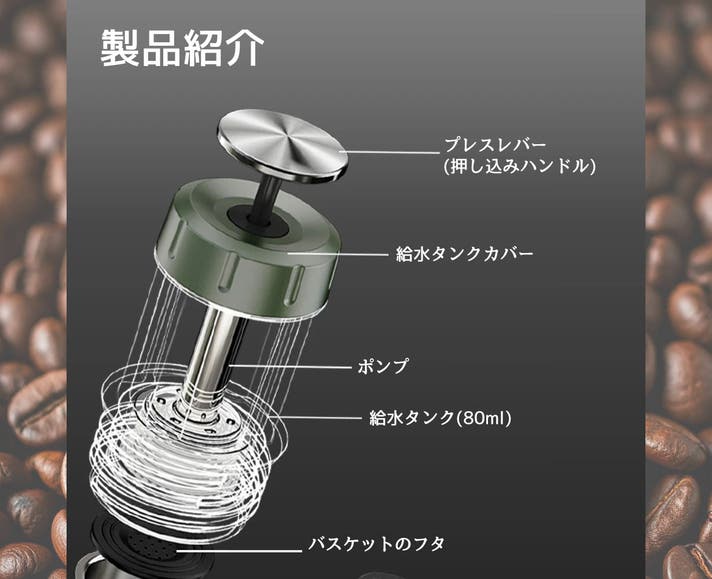 製品紹介

プレスレバー
(押し込みハンドル)

給水タンクカバー

ポンプ

給水タンク(80ml)

バスケットのフタ