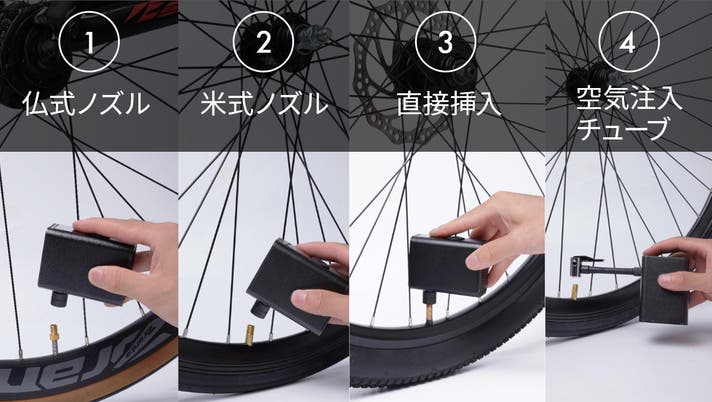 1
仏式ノズル

2
米式ノズル

3
直接挿入

4
空気注入チューブ